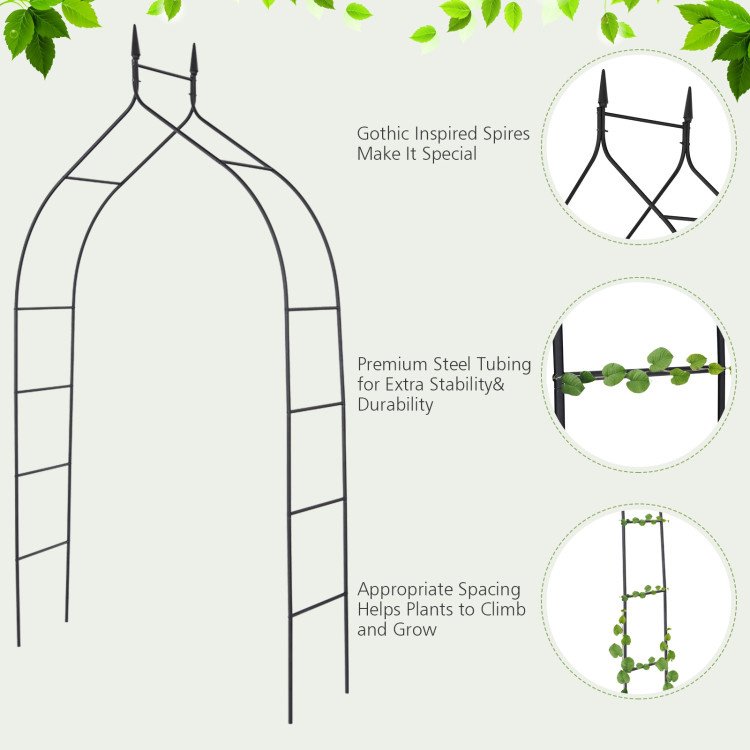 Gothic Inspired Spires Make It Special

Premium Steel Tubing for Extra Stability& Durability

Appropriate Spacing Helps Plants to Climb and Grow