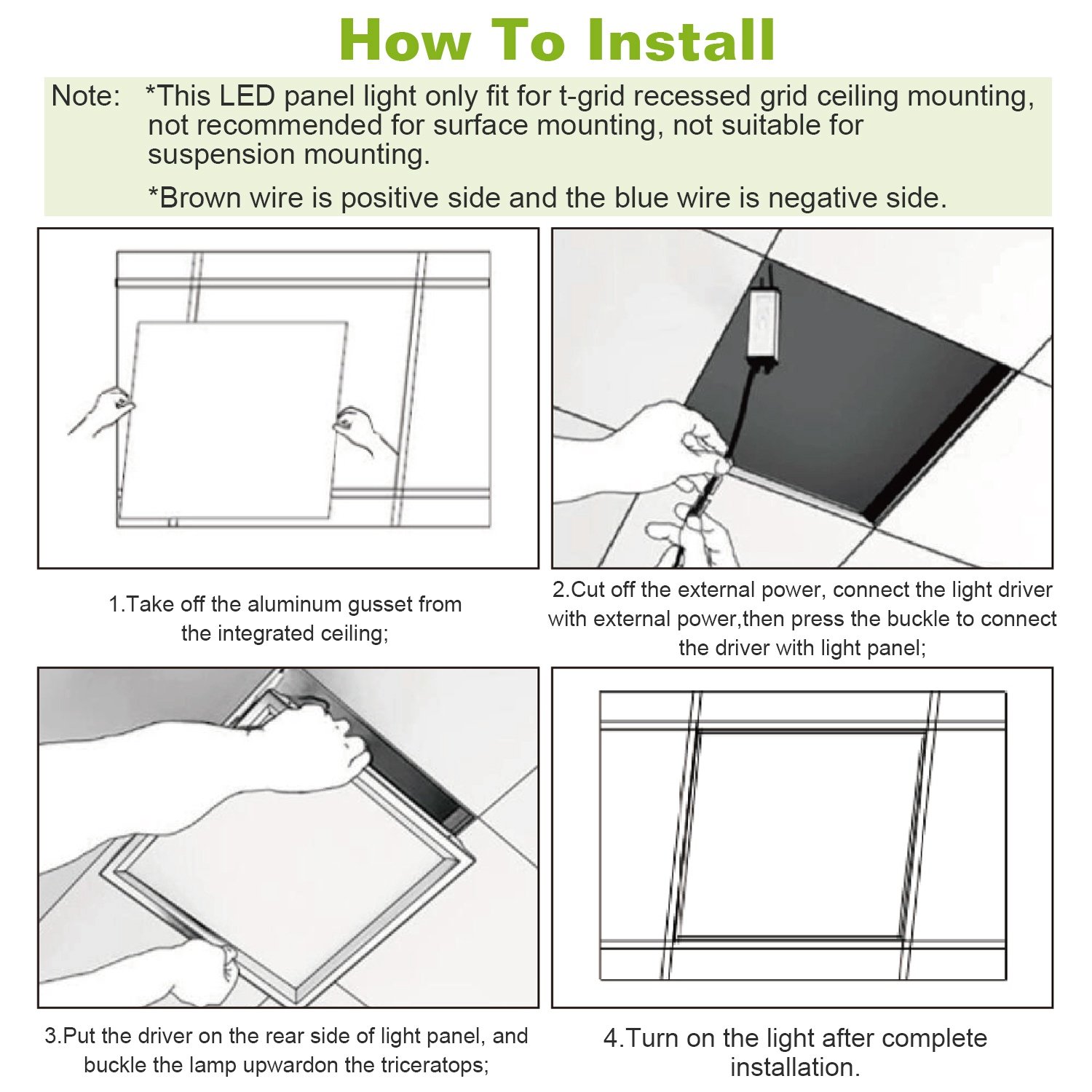 How To Install

Note: *This LED panel light only fit for t-grid recessed grid ceiling mounting, not recommended for surface mounting, not suitable for suspension mounting.

*Brown wire is positive side and the blue wire is negative side.

1.Take off the aluminum gusset from the integrated ceiling;

2.Cut off the external power, connect the light driver with external power,then press the buckle to connect the driver with light panel;

3.Put the driver on the rear side of light panel, and buckle the lamp upwardon the triceratops;

4.Turn on the light after complete installation.