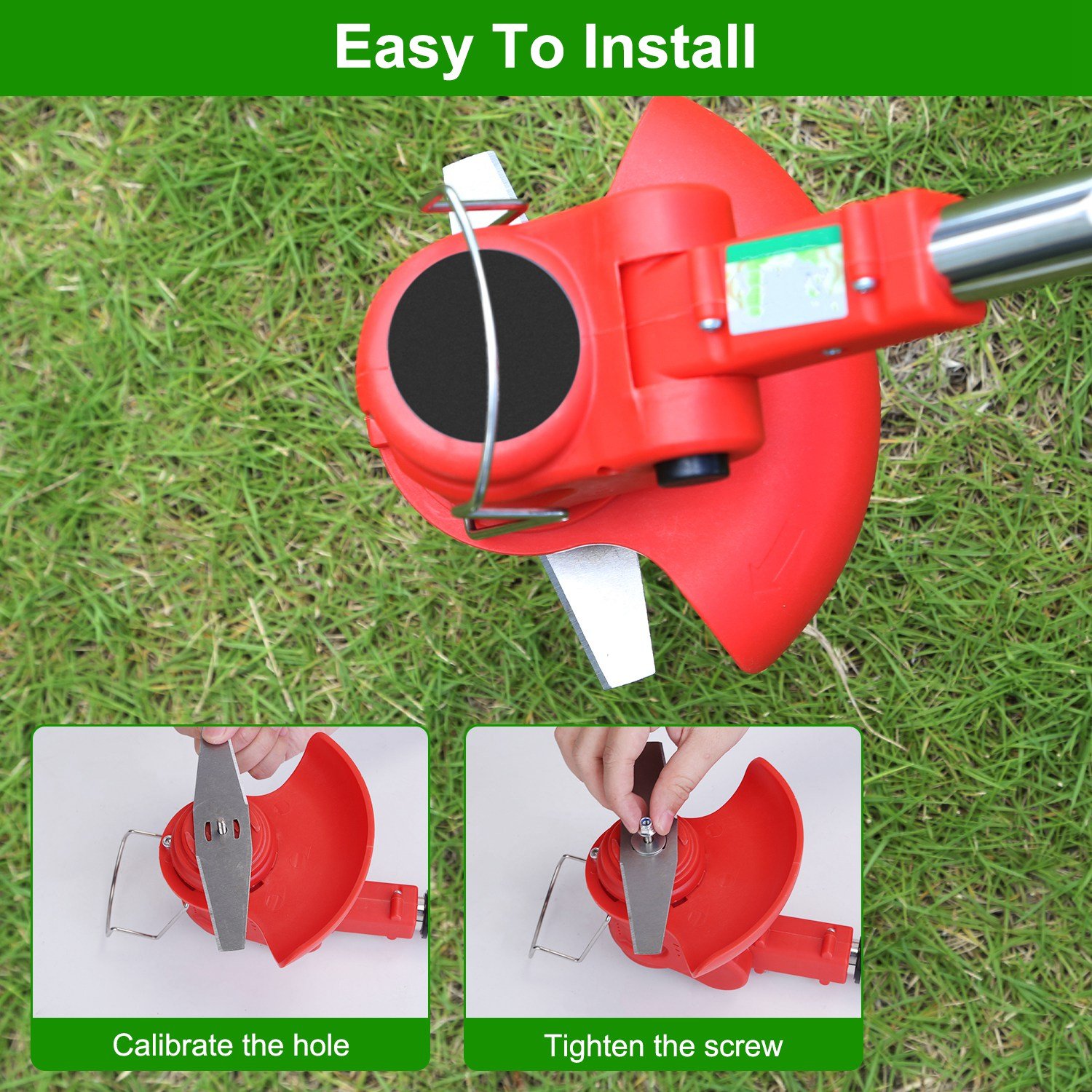 Easy To Install

Calibrate the hole

Tighten the screw